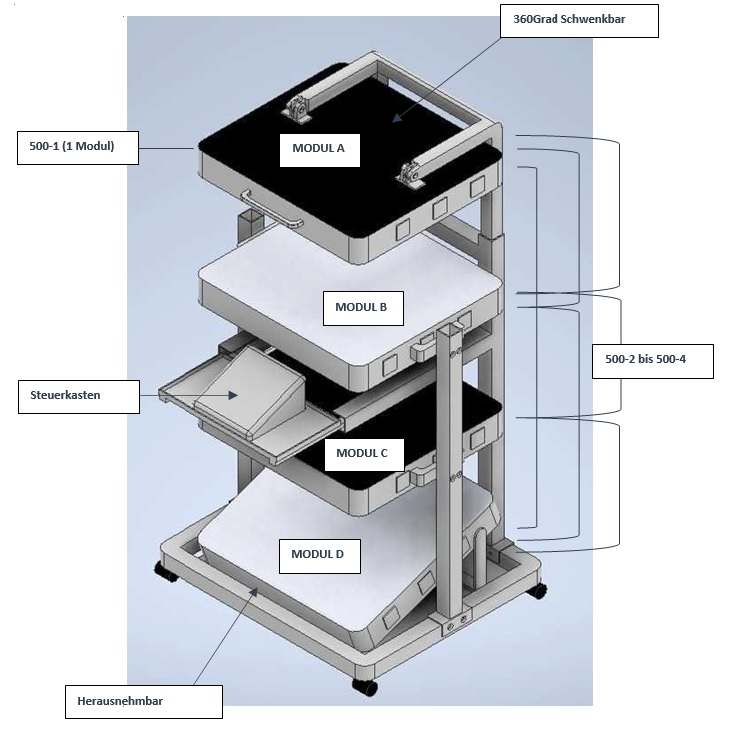 360Grad Schwenkbar

500-1 (1 Modul)

MODUL A

MODUL B

500-2 bis 500-4

Steuerkasten

MODUL C

MODUL D

Herausnehmbar