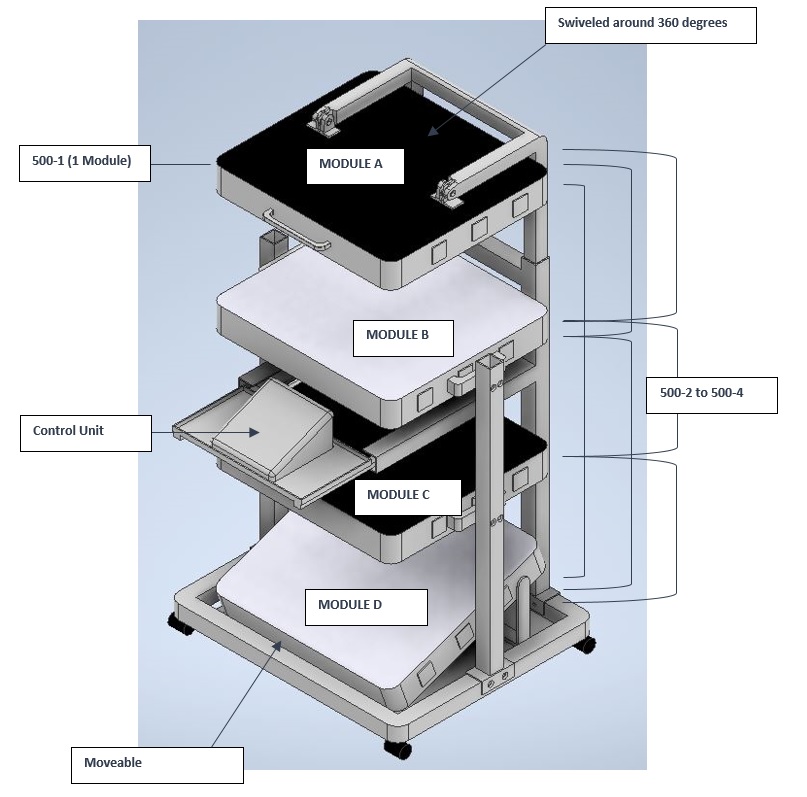 Swiveled around 360 degrees

500-1 (1 Module)

MODULE A

MODULE B

500-2 to 500-4

Control Unit

MODULE C

MODULE D

Moveable